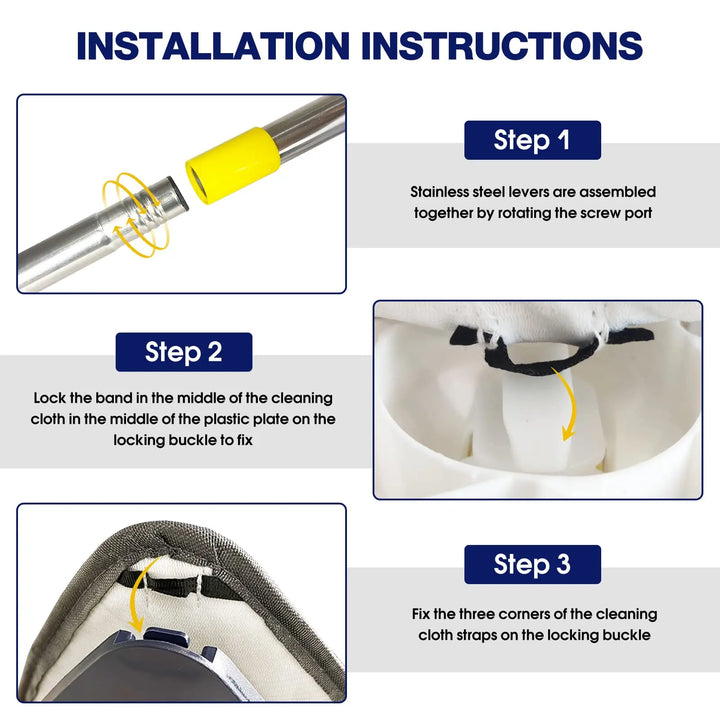 INSTALLATION INSTRUCTIONS

Step 1

Stainless steel levers are assembled together by rotating the screw port

Step 2

Lock the band in the middle of the cleaning cloth in the middle of the plastic plate on the locking buckle to fix

Step 3

Fix the three corners of the cleaning cloth straps on the locking buckle